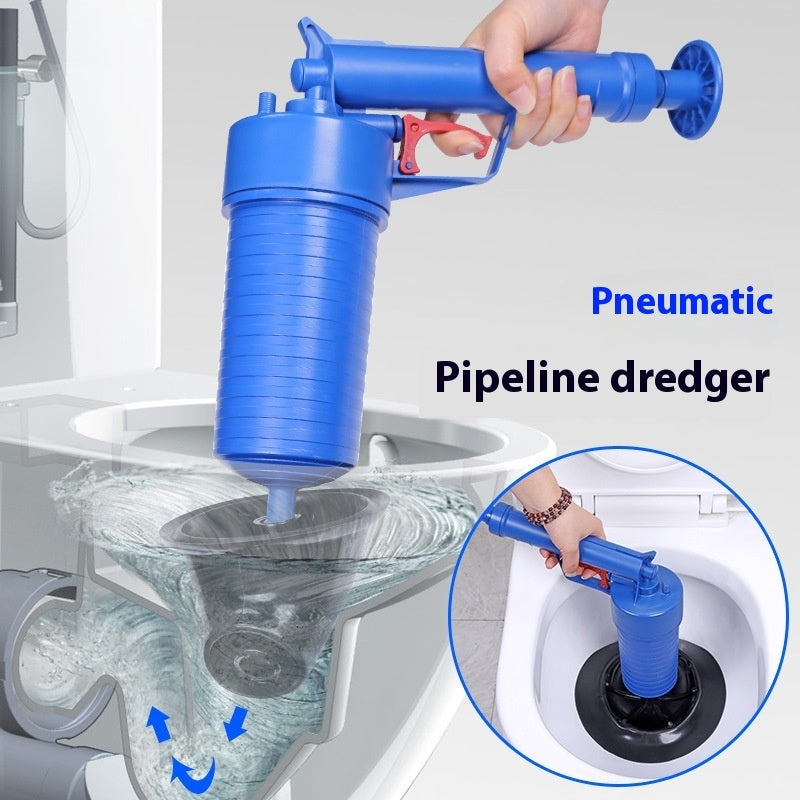 Pneumatic
Pipeline dredger